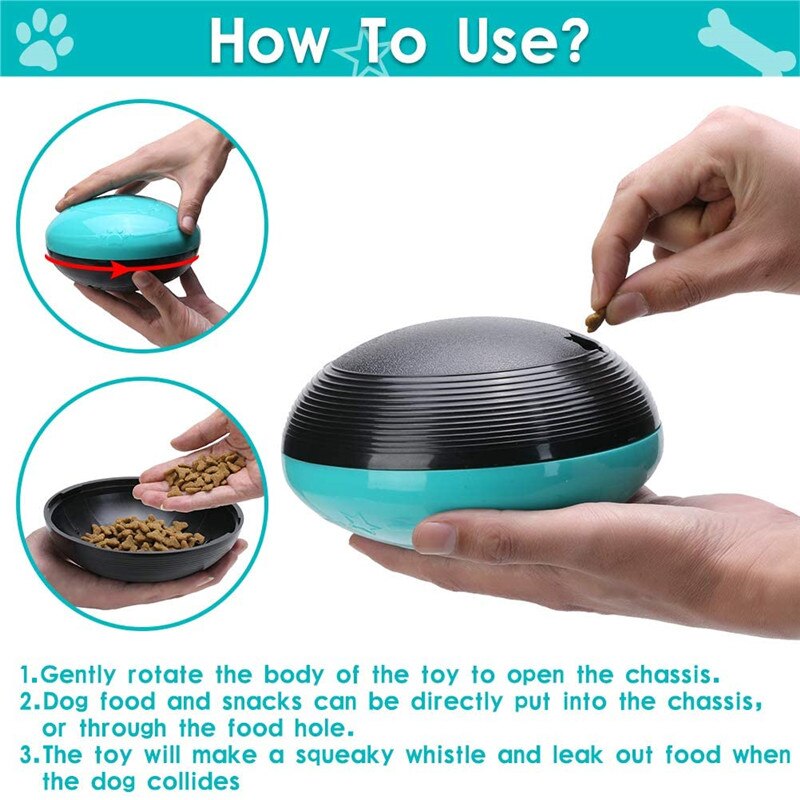 How To Use?

1.Gently rotate the body of the toy to open the chassis.
2.Dog food and snacks can be directly put into the chassis, or through the food hole.
3.The toy will make a squeaky whistle and leak out food when the dog collides