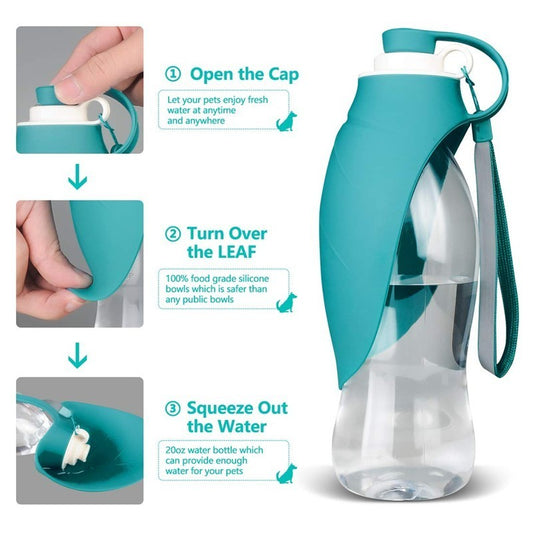 ① Open the Cap

Let your pets enjoy fresh water at anytime and anywhere

② Turn Over the LEAF

100% food grade silicone bowls which is safer than any public bowls

③ Squeeze Out the Water

20oz water bottle which can provide enough water for your pets