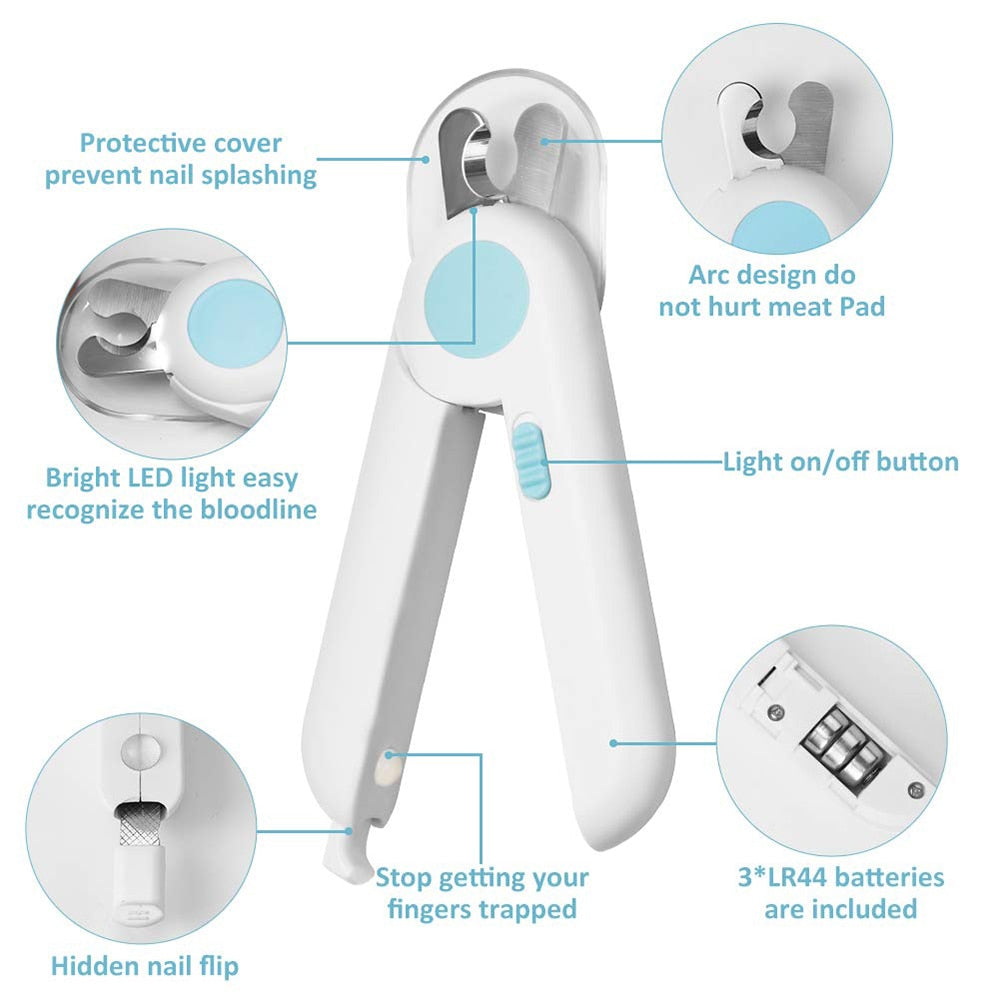 Protective cover prevent nail splashing

Arc design do not hurt meat Pad

Bright LED light easy recognize the bloodline

Light on/off button

Stop getting your fingers trapped

3*LR44 batteries are included

Hidden nail flip