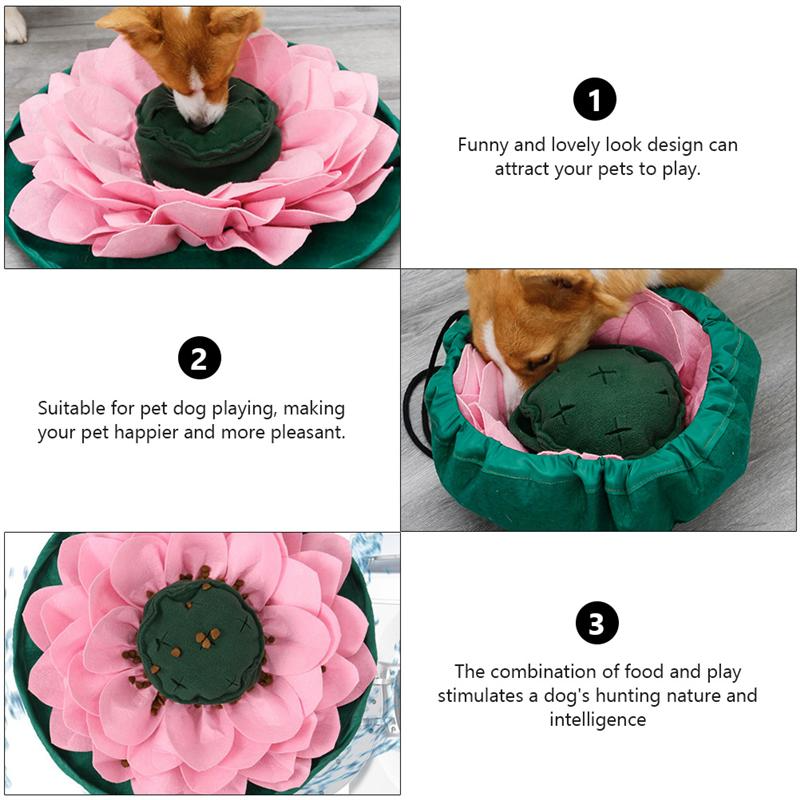 1

Funny and lovely look design can attract your pets to play.

2

Suitable for pet dog playing, making your pet happier and more pleasant.

3

The combination of food and play stimulates a dog's hunting nature and intelligence